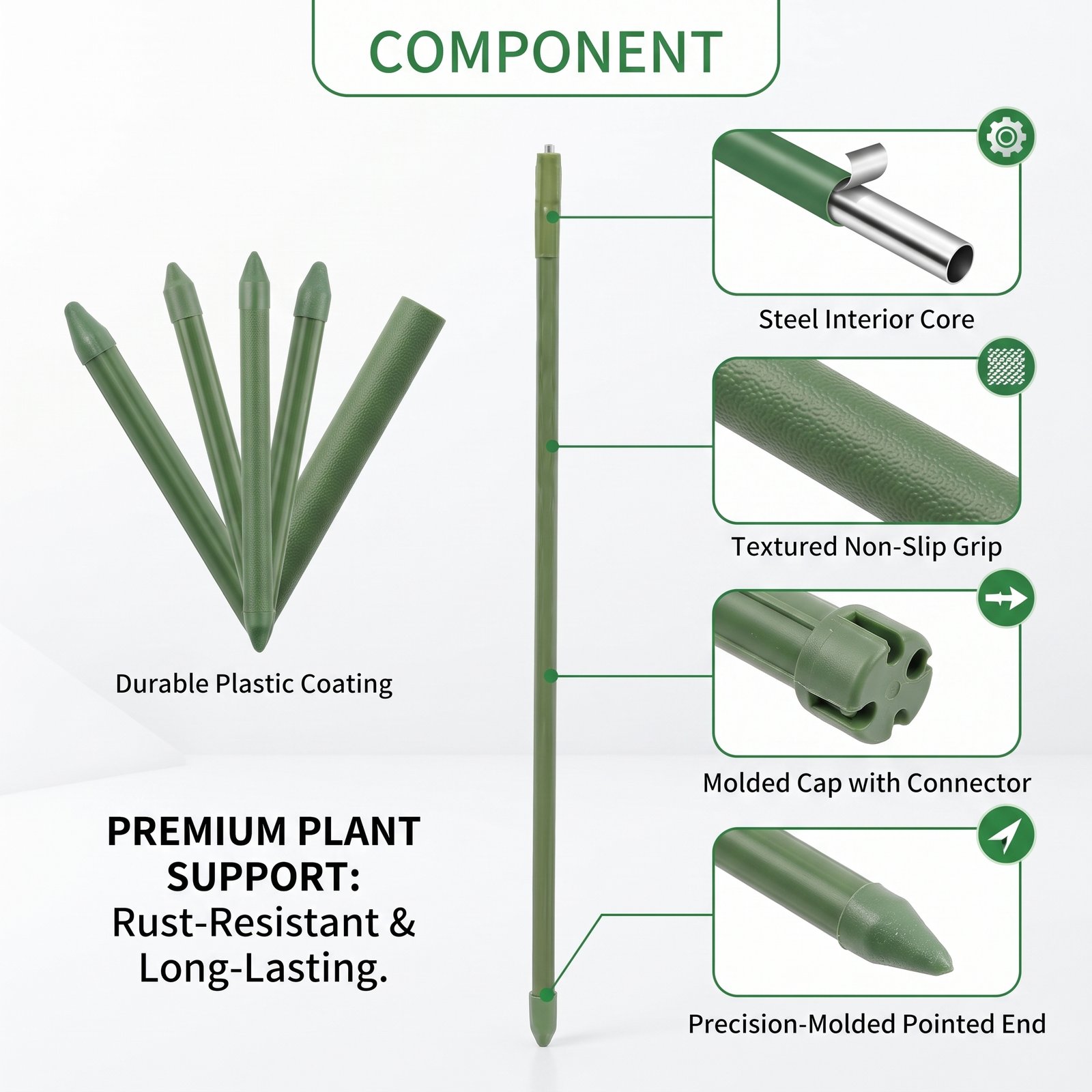 COMPONENT

Durable Plastic Coating

PREMIUM PLANT SUPPORT: Rust-Resistant & Long-Lasting.

Steel Interior Core

Textured Non-Slip Grip

Molded Cap with Connector

Precision-Molded Pointed End